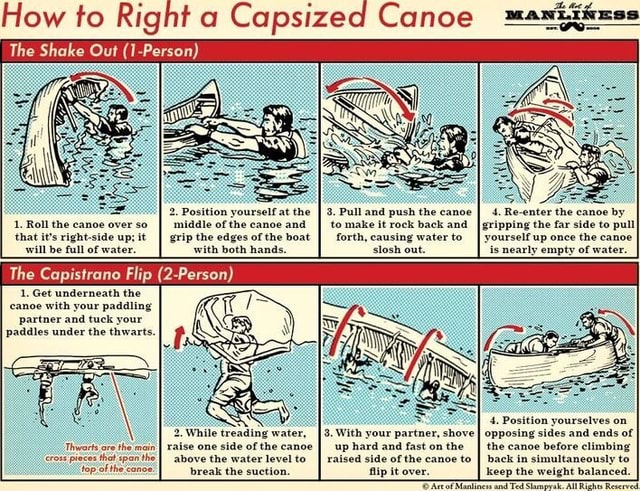 How to Right a Capsized Canoe

The Art of MANLINESS EST. 2008

The Shake Out (1-Person)

1. Roll the canoe over so that it's right-side up; it will be full of water.

2. Position yourself at the middle of the canoe and grip the edges of the boat with both hands.

3. Pull and push the canoe to make it rock back and forth, causing water to slosh out.

4. Re-enter the canoe by gripping the far side to pull yourself up once the canoe is nearly empty of water.

The Capistrano Flip (2-Person)

1. Get underneath the canoe with your paddling partner and tuck your paddles under the thwarts.

Thwarts are the main cross pieces that span the top of the canoe.

2. While treading water, raise one side of the canoe above the water level to break the suction.

3. With your partner, shove up hard and fast on the raised side of the canoe to flip it over.

4. Position yourselves on opposing sides and ends of the canoe before climbing back in simultaneously to keep the weight balanced.

© Art of Manliness and Ted Slampyak. All Rights Reserved.