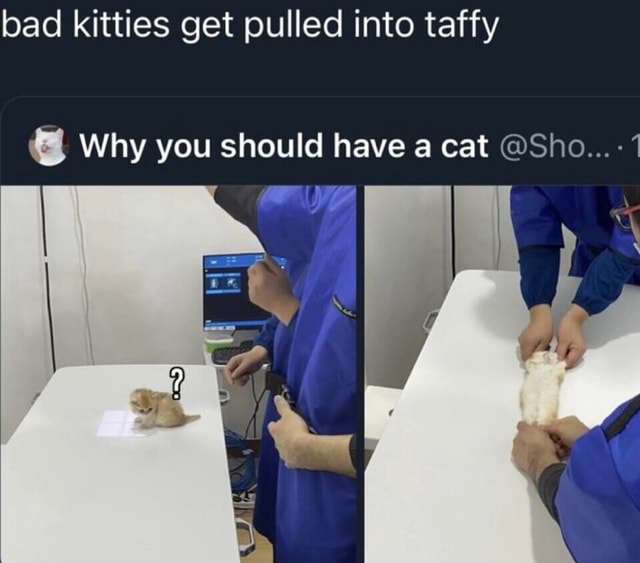 bad kitties get pulled into taffy

Why you should have a cat @Sho... · 1

?