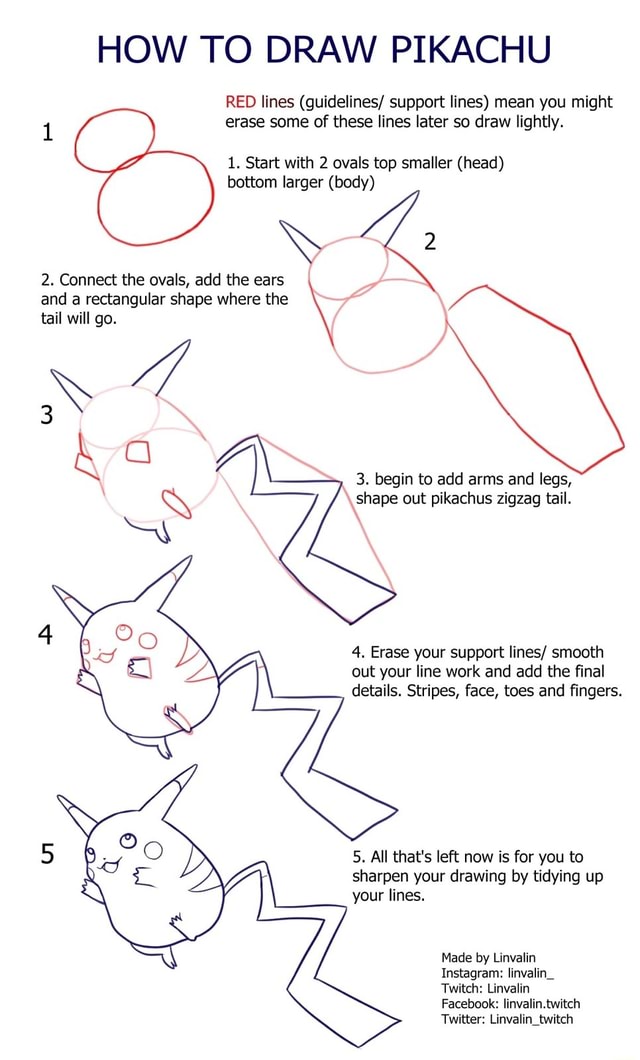 HOW TO DRAW PIKACHU

RED lines (guidelines/ support lines) mean you might erase some of these lines later so draw lightly.

1

1. Start with 2 ovals top smaller (head) bottom larger (body)

2

2. Connect the ovals, add the ears and a rectangular shape where the tail will go.

3

3. begin to add arms and legs, shape out pikachus zigzag tail.

4

4. Erase your support lines/ smooth out your line work and add the final details. Stripes, face, toes and fingers.

5

5. All that's left now is for you to sharpen your drawing by tidying up your lines.

Made by Linvalin
Instagram: linvalin_
Twitch: Linvalin
Facebook: linvalin.twitch
Twitter: Linvalin_twitch