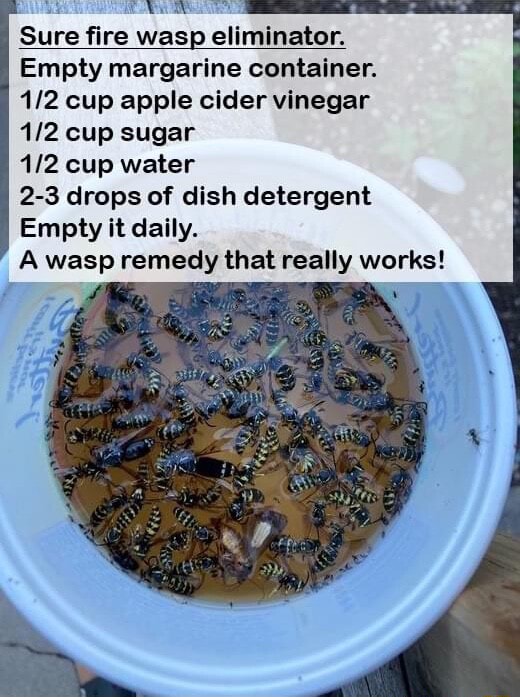 Sure fire wasp eliminator.
Empty margarine container.
1/2 cup apple cider vinegar
1/2 cup sugar
1/2 cup water
2-3 drops of dish detergent
Empty it daily.
A wasp remedy that really works!