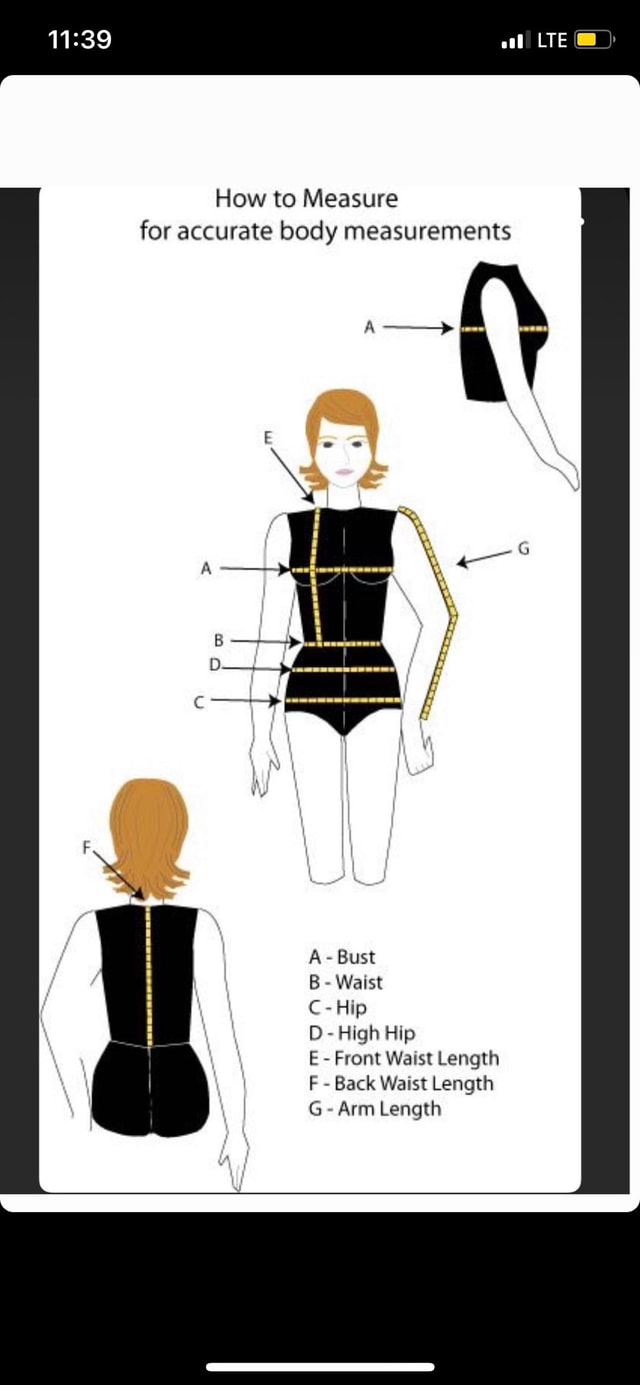 11:39

LTE

How to Measure
for accurate body measurements

A

E

A

G

B

D

C

F

A - Bust
B - Waist
C - Hip
D - High Hip
E - Front Waist Length
F - Back Waist Length
G - Arm Length