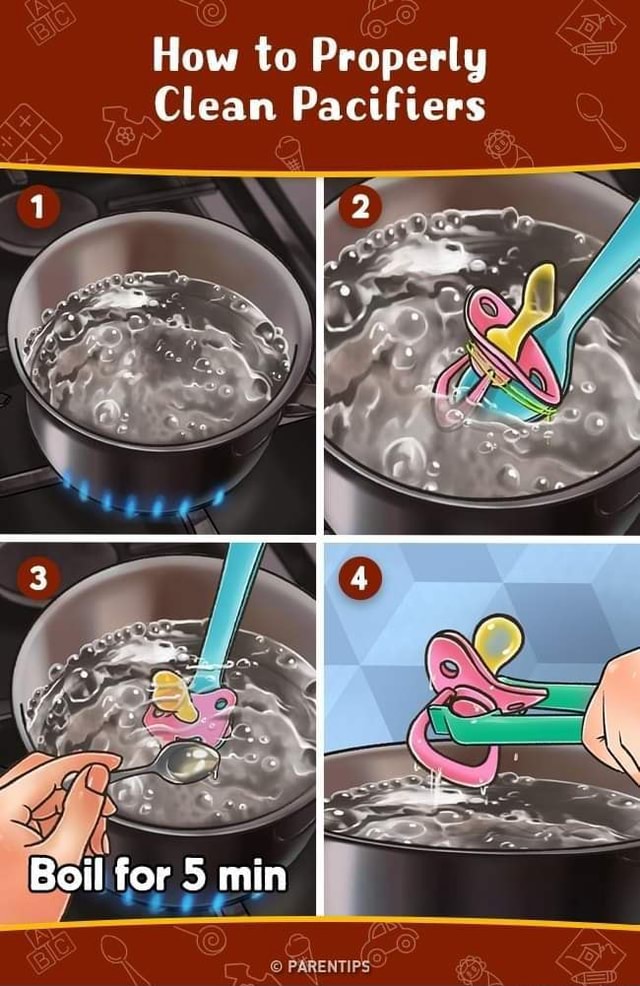 How to Properly Clean Pacifiers

1

2

3

Boil for 5 min

4

© PARENTIPS