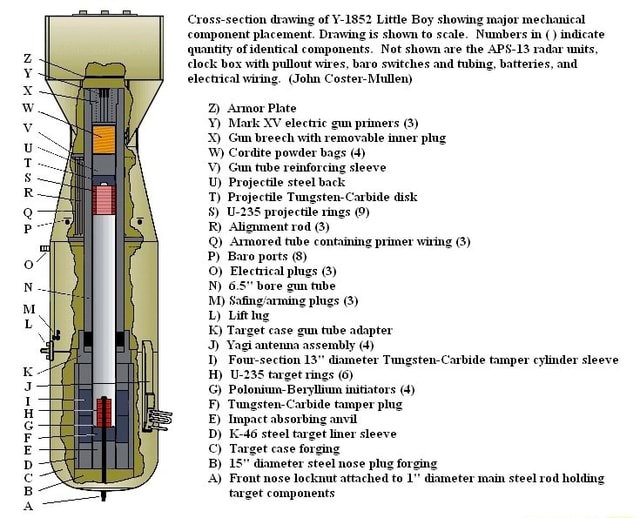 Z
Y
X
W
V
U
T
S
R
Q
P
O
N
M
L
K
J
I
H
G
F
E
D
C
B
A

Cross-section drawing of Y-1852 Little Boy showing major mechanical component placement. Drawing is shown to scale. Numbers in ( ) indicate quantity of identical components. Not shown are the APS-13 radar units, clock box with pullout wires, baro switches and tubing, batteries, and electrical wiring. (John Coster-Mullen)

Z) Armor Plate
Y) Mark XV electric gun primers (3)
X) Gun breech with removable inner plug
W) Cordite powder bags (4)
V) Gun tube reinforcing sleeve
U) Projectile steel back
T) Projectile Tungsten-Carbide disk
S) U-235 projectile rings (9)
R) Alignment rod (3)
Q) Armored tube containing primer wiring (3)
P) Baro ports (8)
O) Electrical plugs (3)
N) 6.5" bore gun tube
M) Safing/arming plugs (3)
L) Lift lug
K) Target case gun tube adapter
J) Yagi antenna assembly (4)
I) Four-section 13" diameter Tungsten-Carbide tamper cylinder sleeve
H) U-235 target rings (6)
G) Polonium-Beryllium initiators (4)
F) Tungsten-Carbide tamper plug
E) Impact absorbing anvil
D) K-46 steel target liner sleeve
C) Target case forging
B) 15" diameter steel nose plug forging
A) Front nose locknut attached to 1" diameter main steel rod holding target components