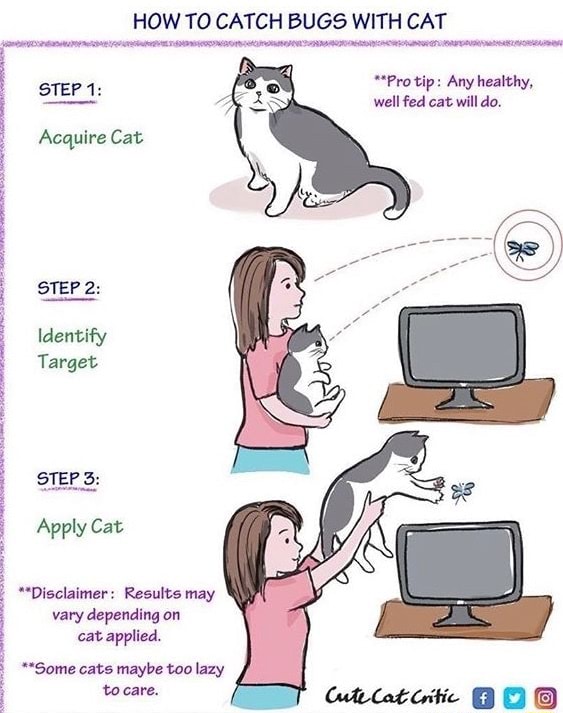 HOW TO CATCH BUGS WITH CAT

STEP 1:

Acquire Cat

**Pro tip: Any healthy, well fed cat will do.

STEP 2:

Identify Target

STEP 3:

Apply Cat

**Disclaimer: Results may vary depending on cat applied.

**Some cats maybe too lazy to care.

Cute Cat Critic