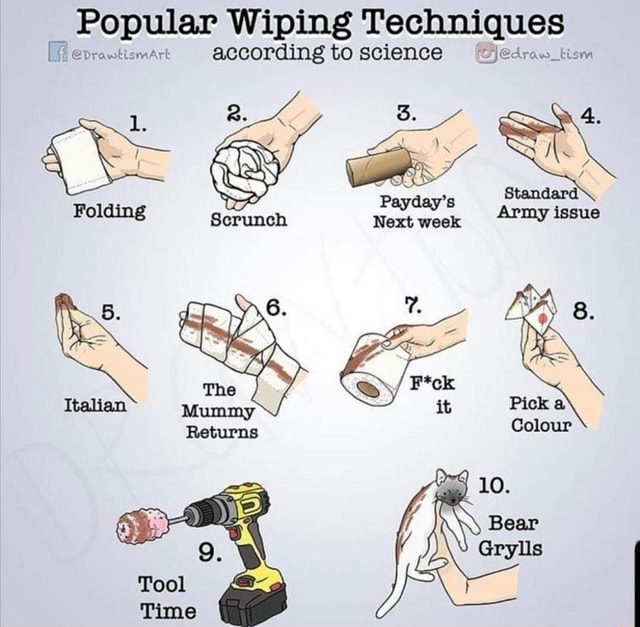 Popular Wiping Techniques
@DrawtismArt according to science @draw_tism

1.
Folding

2.
Scrunch

3.
Payday's Next week

4.
Standard Army issue

5.
Italian

6.
The Mummy Returns

7.
F*ck it

8.
Pick a Colour

9.
Tool Time

10.
Bear Grylls