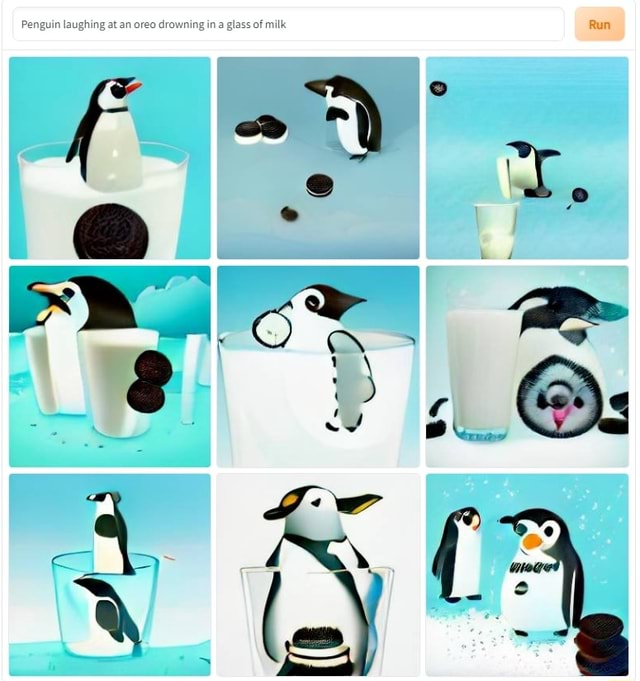 Penguin laughing at an oreo drowning in a glass of milk

Run