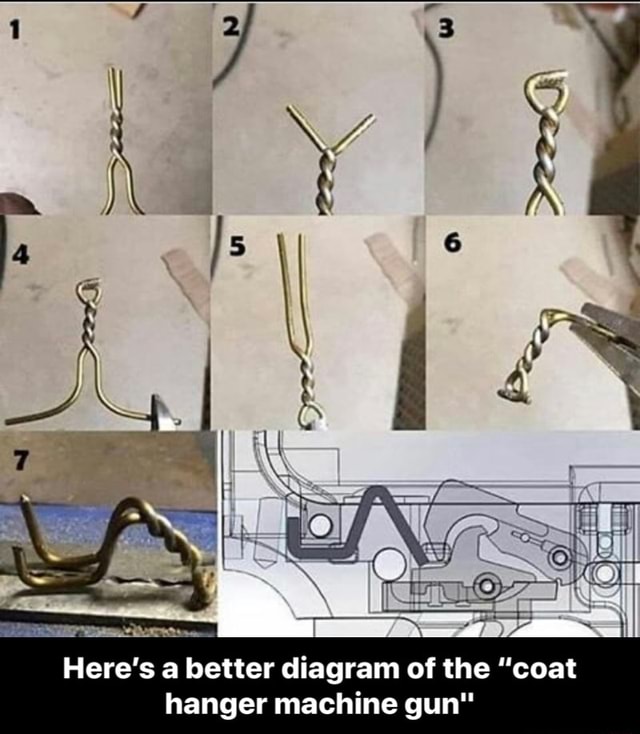 1

2

3

4

5

6

7

Here's a better diagram of the "coat hanger machine gun"