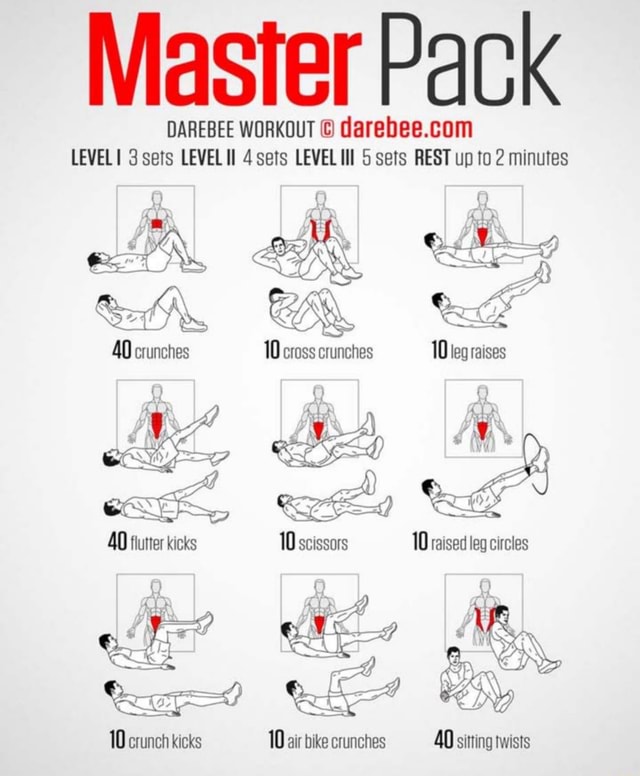 Master Pack

DAREBEE WORKOUT © darebee.com

LEVEL I 3 sets LEVEL II 4 sets LEVEL III 5 sets REST up to 2 minutes

40 crunches

10 cross crunches

10 leg raises

40 flutter kicks

10 scissors

10 raised leg circles

10 crunch kicks

10 air bike crunches

40 sitting twists