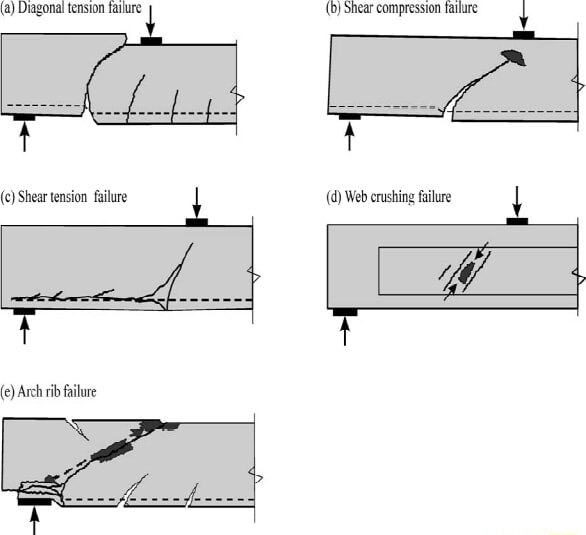 (a) Diagonal tension failure

(b) Shear compression failure

(c) Shear tension failure

(d) Web crushing failure

(e) Arch rib failure