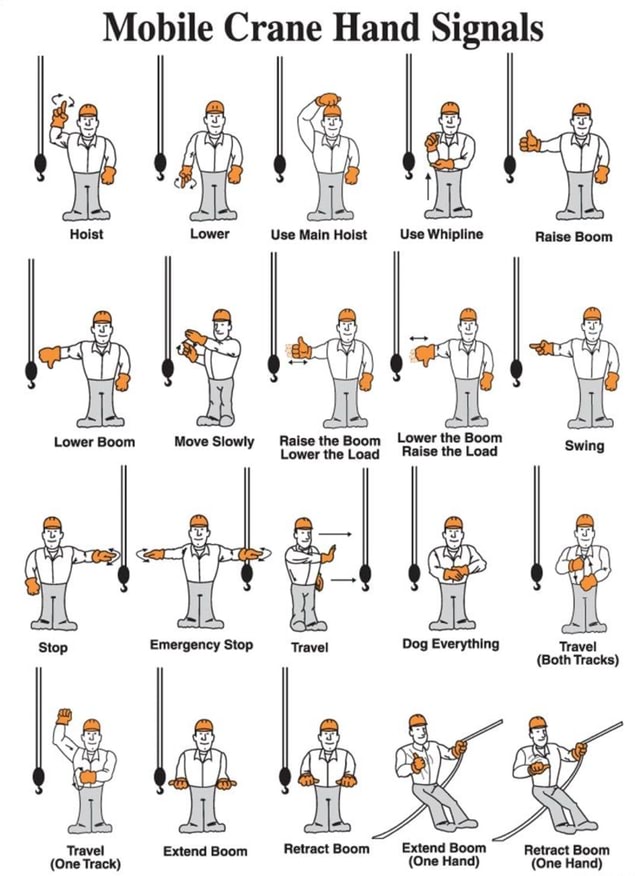 Mobile Crane Hand Signals

Hoist

Lower

Use Main Hoist

Use Whipline

Raise Boom

Lower Boom

Move Slowly

Raise the Boom Lower the Load

Lower the Boom Raise the Load

Swing

Stop

Emergency Stop

Travel

Dog Everything

Travel (Both Tracks)

Travel (One Track)

Extend Boom

Retract Boom

Extend Boom (One Hand)

Retract Boom (One Hand)