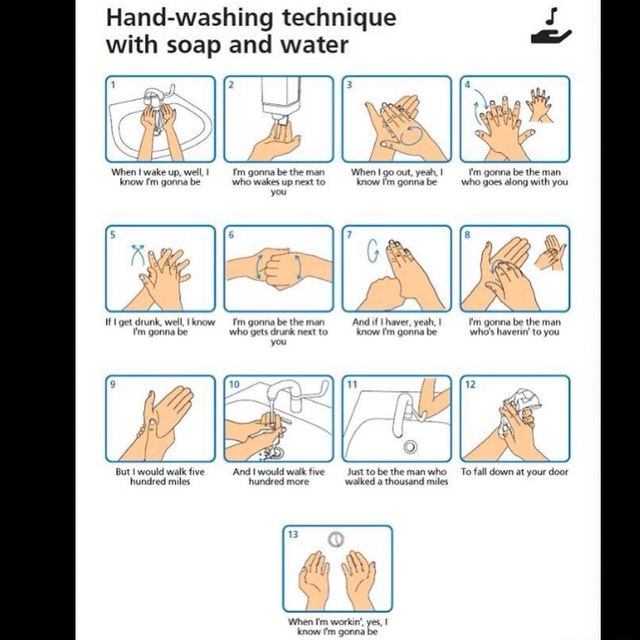 Hand-washing technique with soap and water

1
When I wake up, well, I know I'm gonna be

2
I'm gonna be the man who wakes up next to you

3
When I go out, yeah, I know I'm gonna be

4
I'm gonna be the man who goes along with you

5
If I get drunk, well, I know I'm gonna be

6
I'm gonna be the man who gets drunk next to you

7
And if I haver, yeah, I know I'm gonna be

8
I'm gonna be the man who's haverin' to you

9
But I would walk five hundred miles

10
And I would walk five hundred more

11
Just to be the man who walked a thousand miles

12
To fall down at your door

13
When I'm workin', yes, I know I'm gonna be