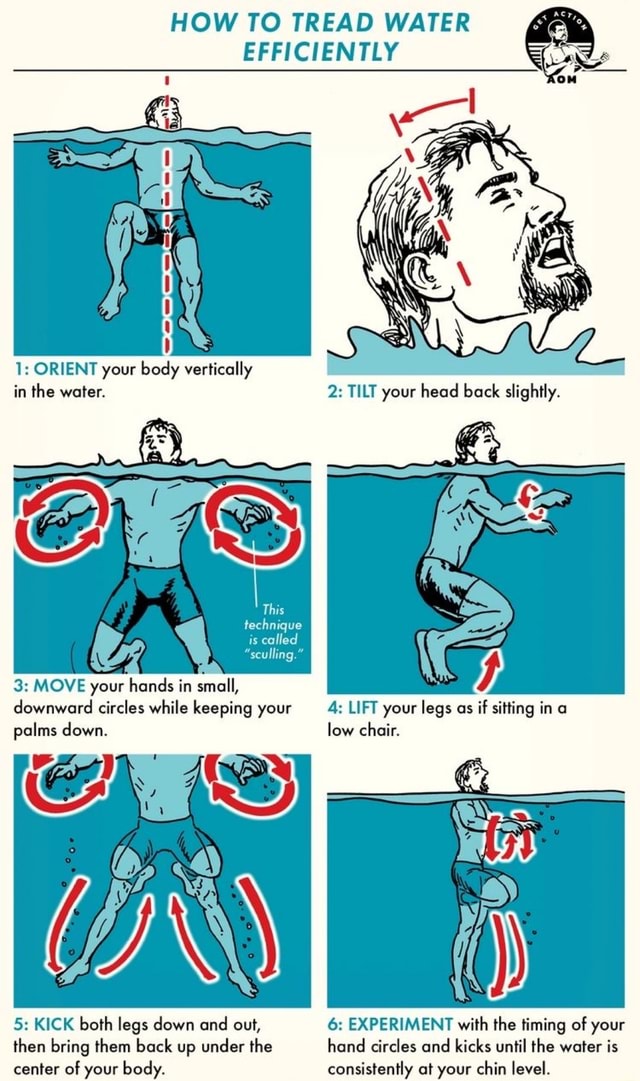 HOW TO TREAD WATER EFFICIENTLY

GET ACTION
AOM

1: ORIENT your body vertically in the water.

2: TILT your head back slightly.

This technique is called "sculling."

3: MOVE your hands in small, downward circles while keeping your palms down.

4: LIFT your legs as if sitting in a low chair.

5: KICK both legs down and out, then bring them back up under the center of your body.

6: EXPERIMENT with the timing of your hand circles and kicks until the water is consistently at your chin level.