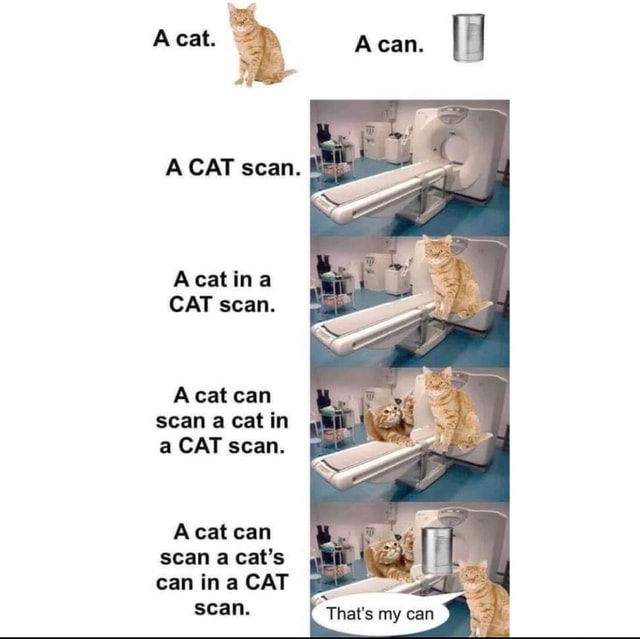 A cat.

A can.

A CAT scan.

A cat in a CAT scan.

A cat can scan a cat in a CAT scan.

A cat can scan a cat's can in a CAT scan.

That's my can