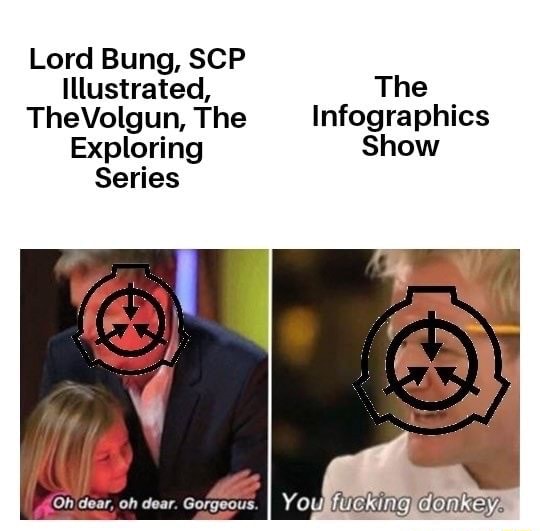 Lord Bung, SCP Illustrated, TheVolgun, The Exploring Series

The Infographics Show

Oh dear, oh dear. Gorgeous.

You fucking donkey.