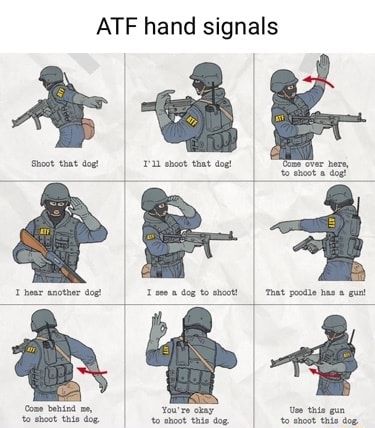 ATF hand signals

ATF

Shoot that dog!

ATF

I'll shoot that dog!

ATF

Come over here, to shoot a dog!

ATF

I hear another dog!

ATF

I see a dog to shoot!

ATF

That poodle has a gun!

ATF

Come behind me, to shoot this dog.

ATF

You're okay to shoot this dog.

ATF

Use this gun to shoot this dog.