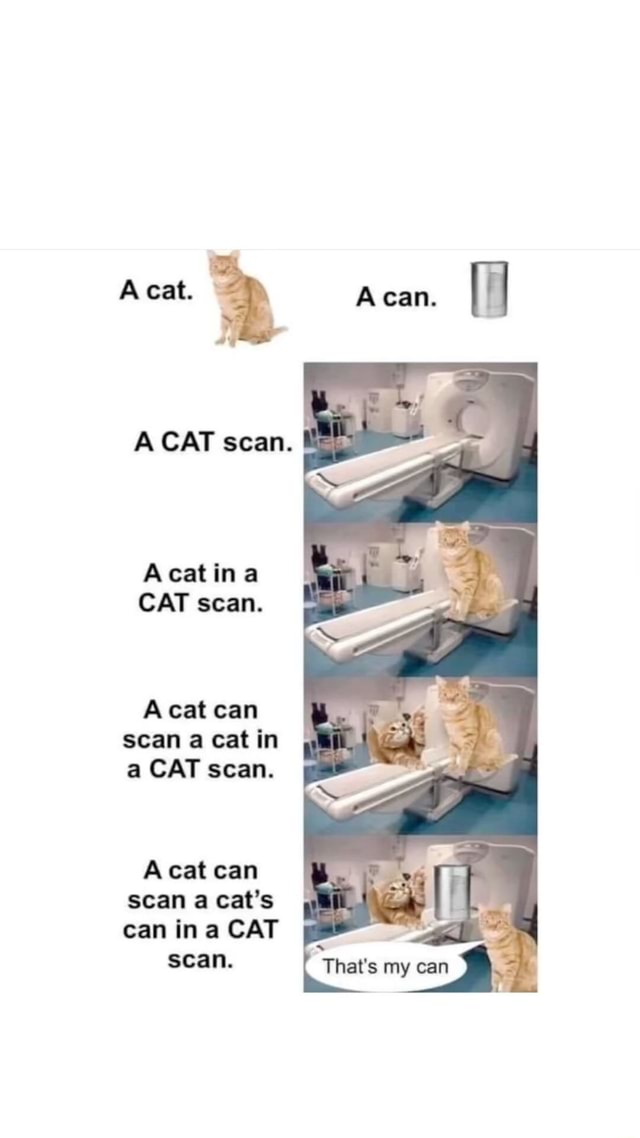 A cat.

A can.

A CAT scan.

A cat in a CAT scan.

A cat can scan a cat in a CAT scan.

A cat can scan a cat's can in a CAT scan.

That's my can