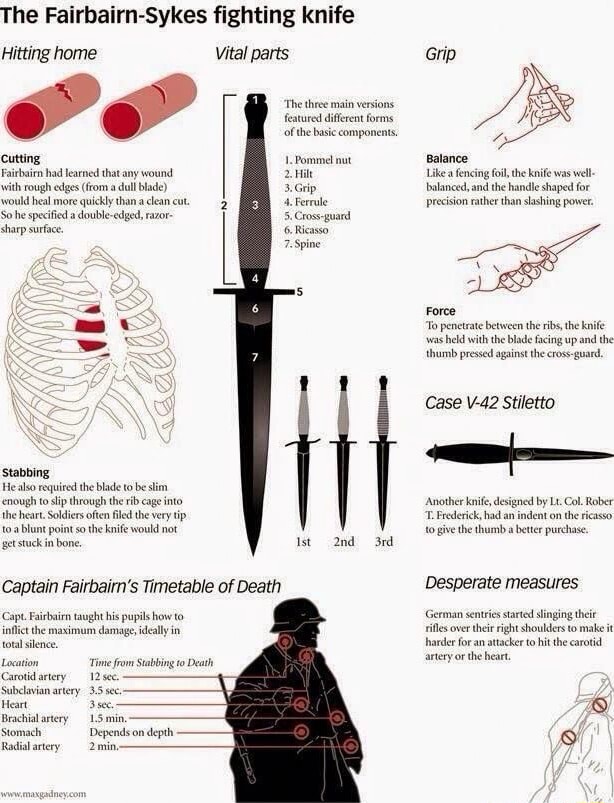 The Fairbairn-Sykes fighting knife

Hitting home

Cutting
Fairbairn had learned that any wound with rough edges (from a dull blade) would heal more quickly than a clean cut. So he specified a double-edged, razor-sharp surface.

Stabbing
He also required the blade to be slim enough to slip through the rib cage into the heart. Soldiers often filed the very tip to a blunt point so the knife would not get stuck in bone.

Vital parts

The three main versions featured different forms of the basic components.

1. Pommel nut
2. Hilt
3. Grip
4. Ferrule
5. Cross-guard
6. Ricasso
7. Spine

1
2
3
4
5
6
7

1st 2nd 3rd

Grip

Balance
Like a fencing foil, the knife was well-balanced, and the handle shaped for precision rather than slashing power.

Force
To penetrate between the ribs, the knife was held with the blade facing up and the thumb pressed against the cross-guard.

Case V-42 Stiletto

Another knife, designed by Lt. Col. Rober T. Frederick, had an indent on the ricasso to give the thumb a better purchase.

Captain Fairbairn's Timetable of Death

Capt. Fairbairn taught his pupils how to inflict the maximum damage, ideally in total silence.

| Location | Time from Stabbing to Death |
|---|---|
| Carotid artery | 12 sec. |
| Subclavian artery | 3.5 sec. |
| Heart | 3 sec. |
| Brachial artery | 1.5 min. |
| Stomach | Depends on depth |
| Radial artery | 2 min. |

Desperate measures

German sentries started slinging their rifles over their right shoulders to make it harder for an attacker to hit the carotid artery or the heart.

www.maxgadney.com