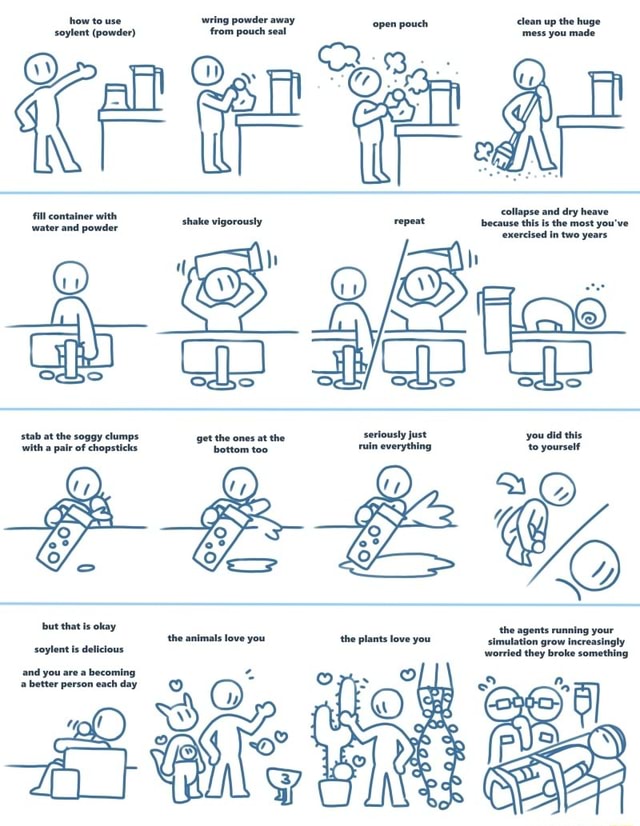 how to use soylent (powder)

wring powder away from pouch seal

open pouch

clean up the huge mess you made

fill container with water and powder

shake vigorously

repeat

collapse and dry heave because this is the most you've exercised in two years

stab at the soggy clumps with a pair of chopsticks

get the ones at the bottom too

seriously just ruin everything

you did this to yourself

but that is okay

soylent is delicious

and you are a becoming a better person each day

the animals love you

the plants love you

the agents running your simulation grow increasingly worried they broke something