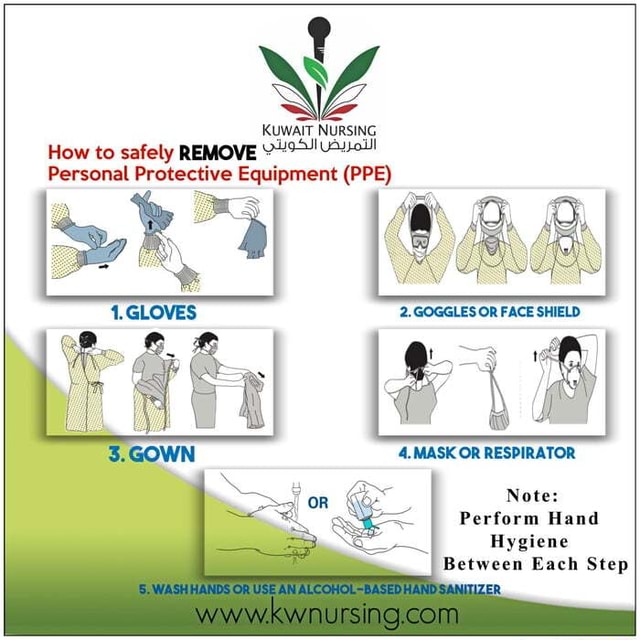 KUWAIT NURSING
التمريض الكويتي

How to safely REMOVE
Personal Protective Equipment (PPE)

1. GLOVES

2. GOGGLES OR FACE SHIELD

3. GOWN

4. MASK OR RESPIRATOR

OR

Note:
Perform Hand Hygiene Between Each Step

5. WASH HANDS OR USE AN ALCOHOL-BASED HAND SANITIZER

www.kwnursing.com