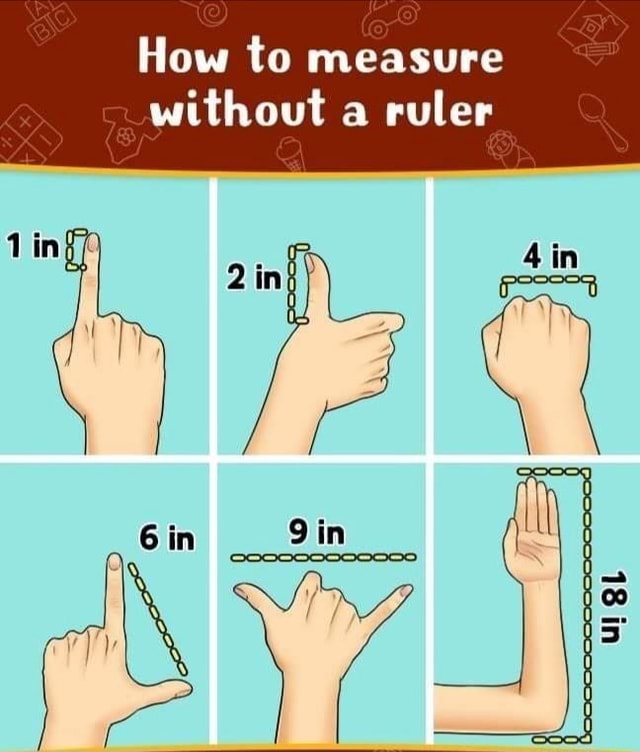 How to measure without a ruler

1 in

2 in

4 in

6 in

9 in

18 in