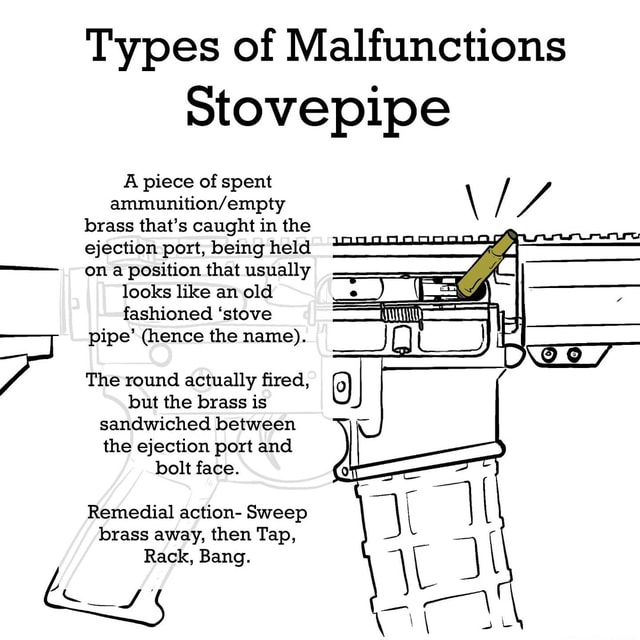 Types of Malfunctions
Stovepipe

A piece of spent ammunition/empty brass that's caught in the ejection port, being held on a position that usually looks like an old fashioned 'stove pipe' (hence the name).

The round actually fired, but the brass is sandwiched between the ejection port and bolt face.

Remedial action- Sweep brass away, then Tap, Rack, Bang.