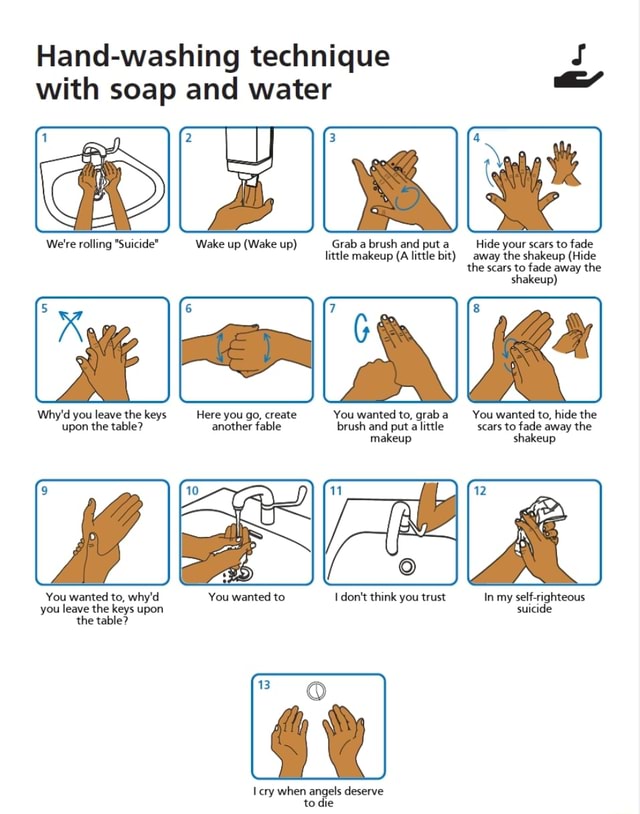 Hand-washing technique with soap and water

1
We're rolling "Suicide"

2
Wake up (Wake up)

3
Grab a brush and put a little makeup (A little bit)

4
Hide your scars to fade away the shakeup (Hide the scars to fade away the shakeup)

5
Why'd you leave the keys upon the table?

6
Here you go, create another fable

7
You wanted to, grab a brush and put a little makeup

8
You wanted to, hide the scars to fade away the shakeup

9
You wanted to, why'd you leave the keys upon the table?

10
You wanted to

11
I don't think you trust

12
In my self-righteous suicide

13
I cry when angels deserve to die