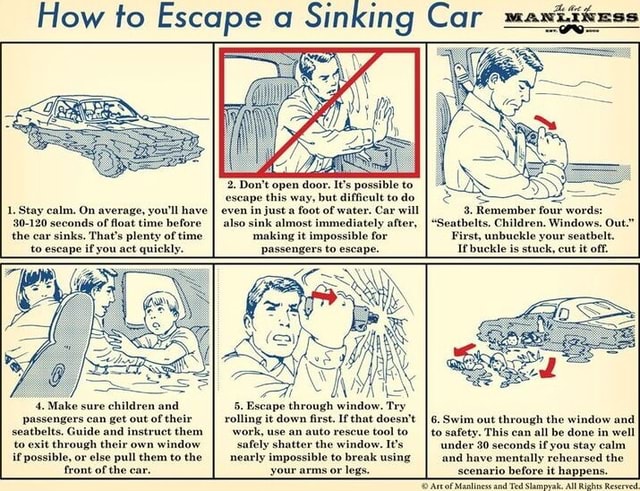 How to Escape a Sinking Car

The Art of MANLINESS EST. 2008

1. Stay calm. On average, you'll have 30-120 seconds of float time before the car sinks. That's plenty of time to escape if you act quickly.

2. Don't open door. It's possible to escape this way, but difficult to do even in just a foot of water. Car will also sink almost immediately after, making it impossible for passengers to escape.

3. Remember four words: "Seatbelts. Children. Windows. Out." First, unbuckle your seatbelt. If buckle is stuck, cut it off.

4. Make sure children and passengers can get out of their seatbelts. Guide and instruct them to exit through their own window if possible, or else pull them to the front of the car.

5. Escape through window. Try rolling it down first. If that doesn't work, use an auto rescue tool to safely shatter the window. It's nearly impossible to break using your arms or legs.

6. Swim out through the window and to safety. This can all be done in well under 30 seconds if you stay calm and have mentally rehearsed the scenario before it happens.

© Art of Manliness and Ted Slampyak. All Rights Reserved.