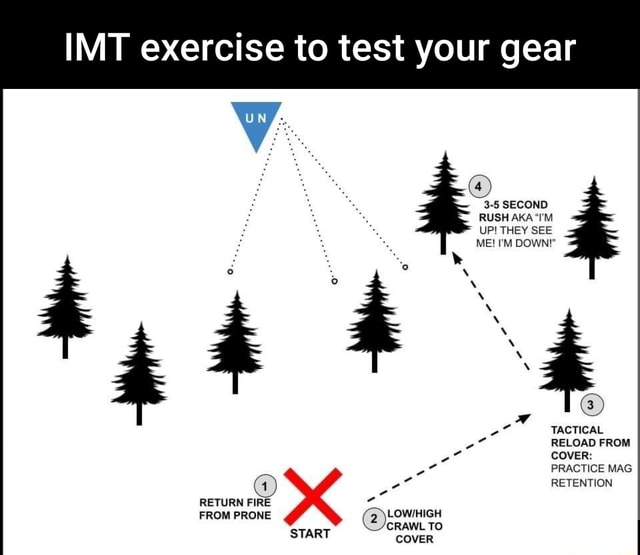 IMT exercise to test your gear

UN

4
3-5 SECOND RUSH AKA "I'M UP! THEY SEE ME! I'M DOWN!"

3
TACTICAL RELOAD FROM COVER: PRACTICE MAG RETENTION

1
RETURN FIRE FROM PRONE

START

2
LOW/HIGH CRAWL TO COVER