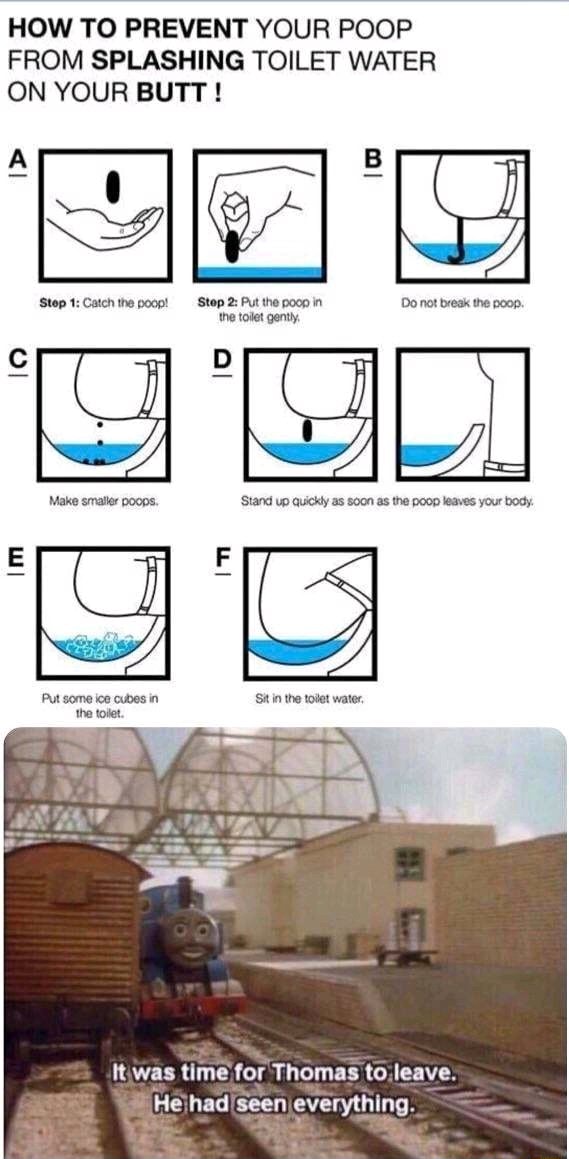 HOW TO PREVENT YOUR POOP FROM SPLASHING TOILET WATER ON YOUR BUTT !

A

Step 1: Catch the poop!

Step 2: Put the poop in the toilet gently.

B

Do not break the poop.

C

Make smaller poops.

D

Stand up quickly as soon as the poop leaves your body.

E

Put some ice cubes in the toilet.

F

Sit in the toilet water.

It was time for Thomas to leave.
He had seen everything.