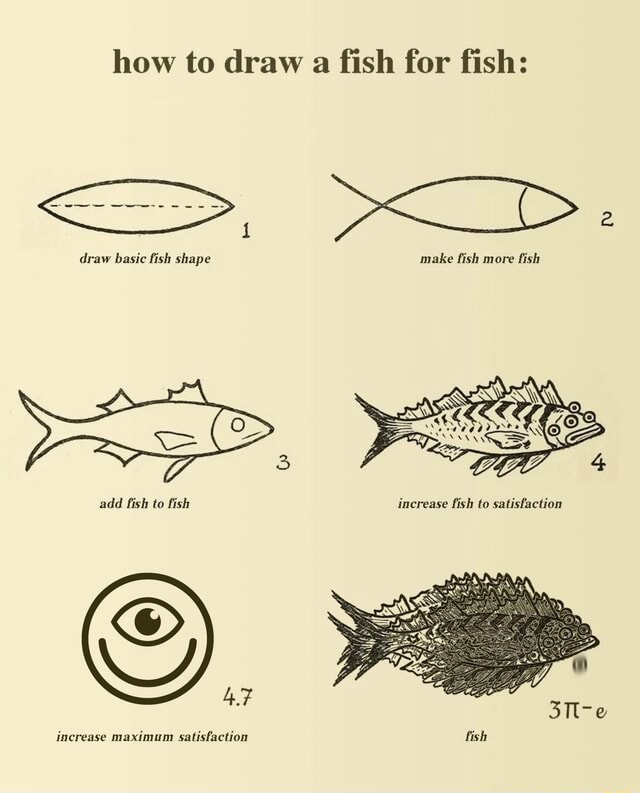 how to draw a fish for fish:

1
draw basic fish shape

2
make fish more fish

3
add fish to fish

4
increase fish to satisfaction

4.7
increase maximum satisfaction

$3\pi - e$
fish