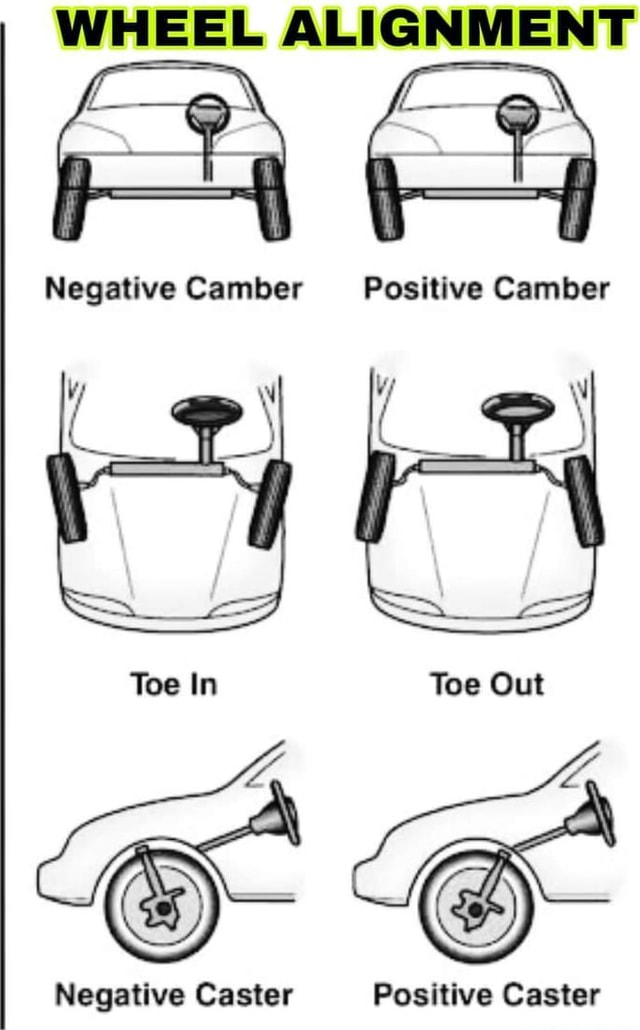 WHEEL ALIGNMENT

Negative Camber

Positive Camber

Toe In

Toe Out

Negative Caster

Positive Caster