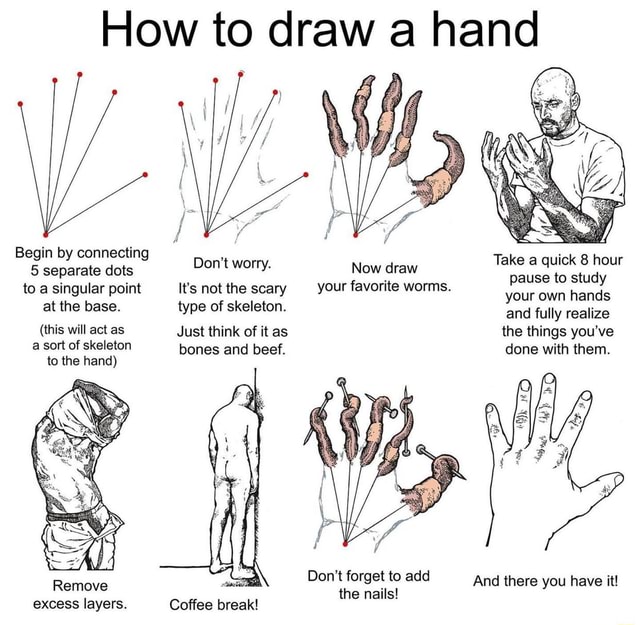 How to draw a hand

Begin by connecting 5 separate dots to a singular point at the base.

(this will act as a sort of skeleton to the hand)

Don't worry.

It's not the scary type of skeleton.

Just think of it as bones and beef.

Now draw your favorite worms.

Take a quick 8 hour pause to study your own hands and fully realize the things you've done with them.

Remove excess layers.

Coffee break!

Don't forget to add the nails!

And there you have it!