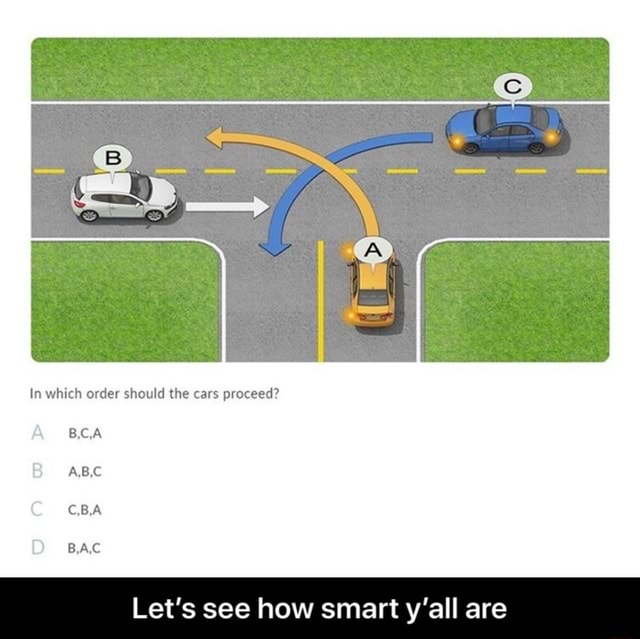 C

B

A

In which order should the cars proceed?

A B,C,A

B A,B,C

C C,B,A

D B,A,C

Let's see how smart y'all are