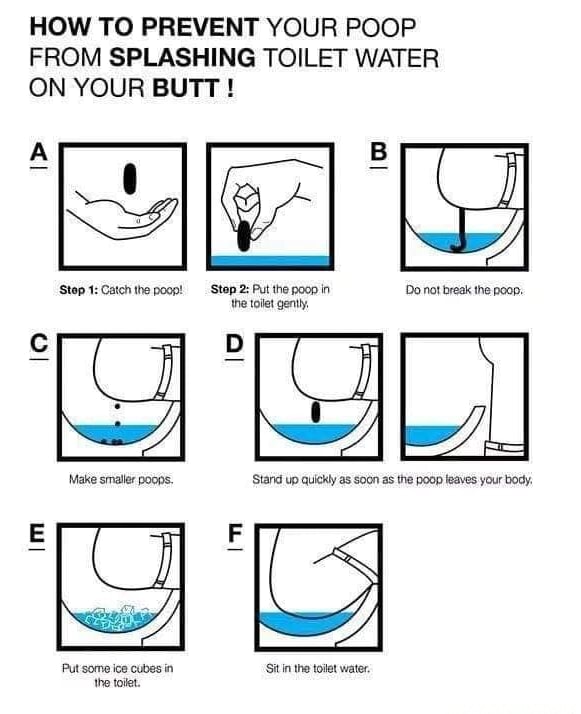 HOW TO PREVENT YOUR POOP FROM SPLASHING TOILET WATER ON YOUR BUTT !

A

Step 1: Catch the poop!

Step 2: Put the poop in the toilet gently.

B

Do not break the poop.

C

Make smaller poops.

D

Stand up quickly as soon as the poop leaves your body.

E

Put some ice cubes in the toilet.

F

Sit in the toilet water.