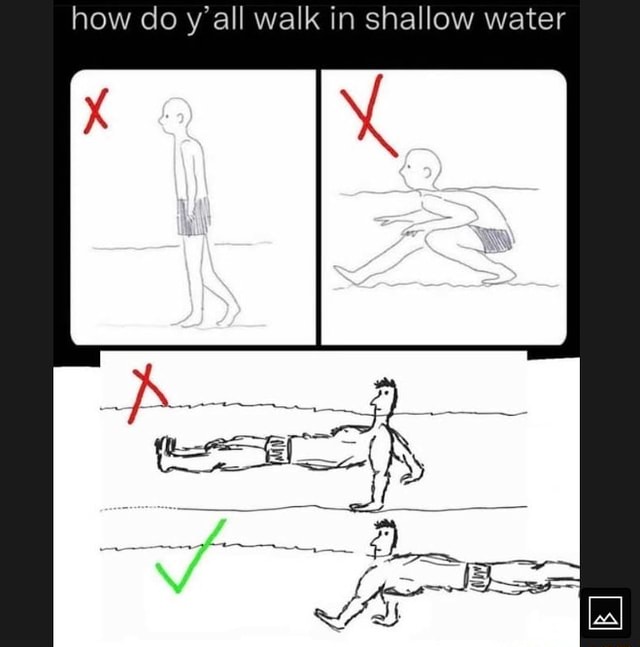 how do y'all walk in shallow water