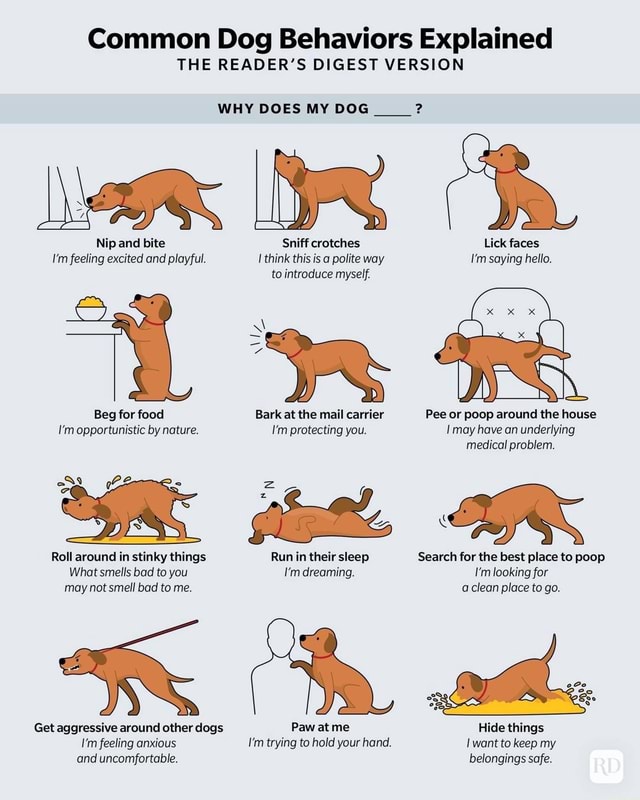 Common Dog Behaviors Explained
THE READER'S DIGEST VERSION

WHY DOES MY DOG _____ ?

Nip and bite
I'm feeling excited and playful.

Sniff crotches
I think this is a polite way to introduce myself.

Lick faces
I'm saying hello.

Beg for food
I'm opportunistic by nature.

Bark at the mail carrier
I'm protecting you.

Pee or poop around the house
I may have an underlying medical problem.

Roll around in stinky things
What smells bad to you may not smell bad to me.

Run in their sleep
I'm dreaming.

Search for the best place to poop
I'm looking for a clean place to go.

Get aggressive around other dogs
I'm feeling anxious and uncomfortable.

Paw at me
I'm trying to hold your hand.

Hide things
I want to keep my belongings safe.

RD