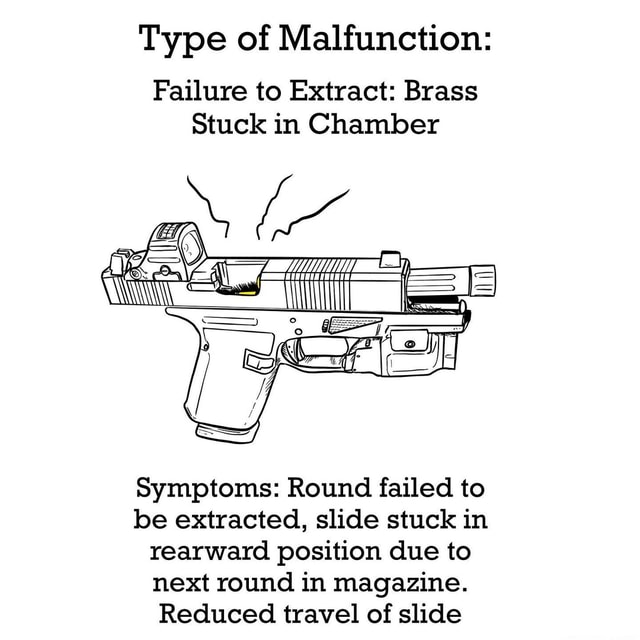 Type of Malfunction:

Failure to Extract: Brass Stuck in Chamber

Symptoms: Round failed to be extracted, slide stuck in rearward position due to next round in magazine. Reduced travel of slide