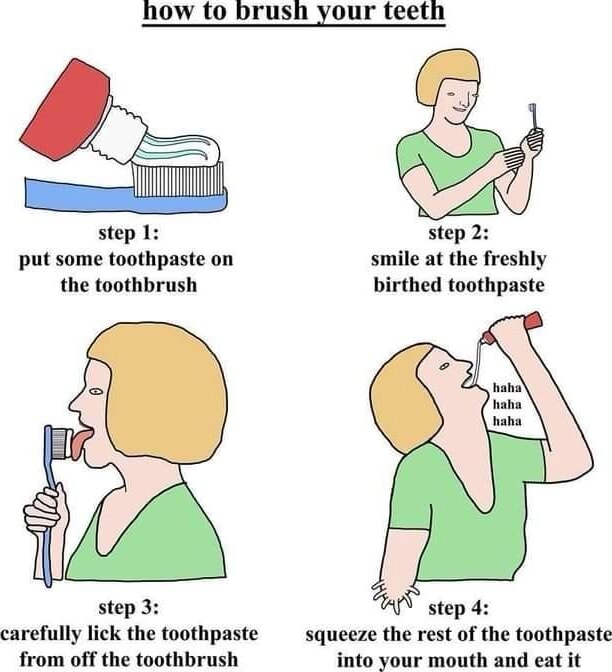 how to brush your teeth

step 1:
put some toothpaste on the toothbrush

step 2:
smile at the freshly birthed toothpaste

step 3:
carefully lick the toothpaste from off the toothbrush

haha
haha
haha

step 4:
squeeze the rest of the toothpaste into your mouth and eat it