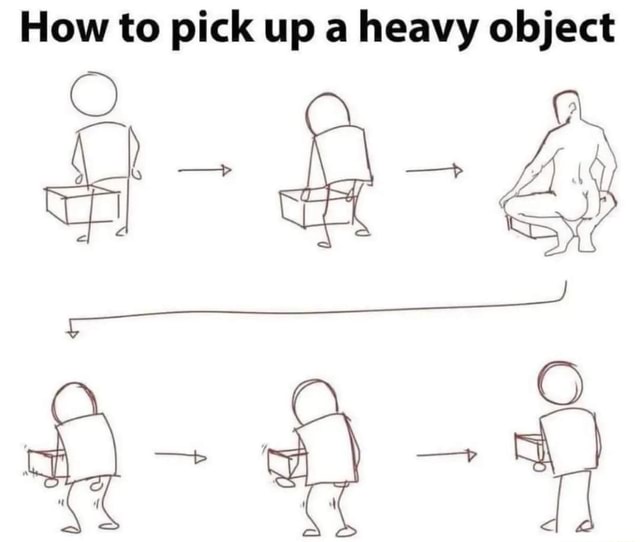 How to pick up a heavy object