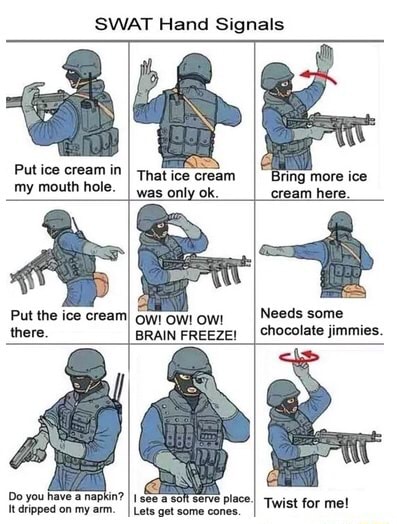 SWAT Hand Signals

Put ice cream in my mouth hole.

That ice cream was only ok.

Bring more ice cream here.

Put the ice cream there.

OW! OW! OW! BRAIN FREEZE!

Needs some chocolate jimmies.

Do you have a napkin? It dripped on my arm.

I see a soft serve place. Lets get some cones.

Twist for me!