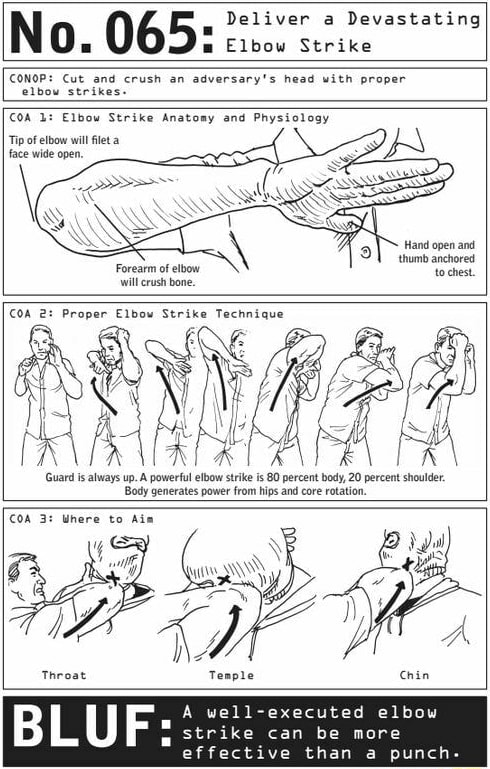 No. 065: Deliver a Devastating Elbow Strike

CONOP: Cut and crush an adversary's head with proper elbow strikes.

COA 1: Elbow Strike Anatomy and Physiology

Tip of elbow will filet a face wide open.

Forearm of elbow will crush bone.

Hand open and thumb anchored to chest.

COA 2: Proper Elbow Strike Technique

Guard is always up. A powerful elbow strike is 80 percent body, 20 percent shoulder. Body generates power from hips and core rotation.

COA 3: Where to Aim

Throat

Temple

Chin

BLUF: A well-executed elbow strike can be more effective than a punch.