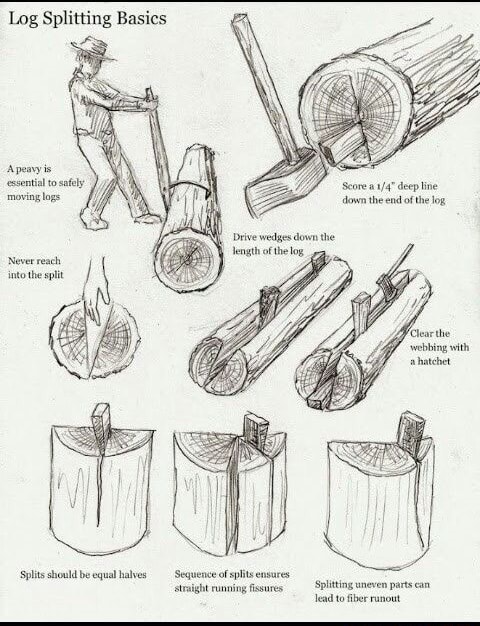 Log Splitting Basics

A peavy is essential to safely moving logs

Score a 1/4" deep line down the end of the log

Drive wedges down the length of the log

Never reach into the split

Clear the webbing with a hatchet

Splits should be equal halves

Sequence of splits ensures straight running fissures

Splitting uneven parts can lead to fiber runout