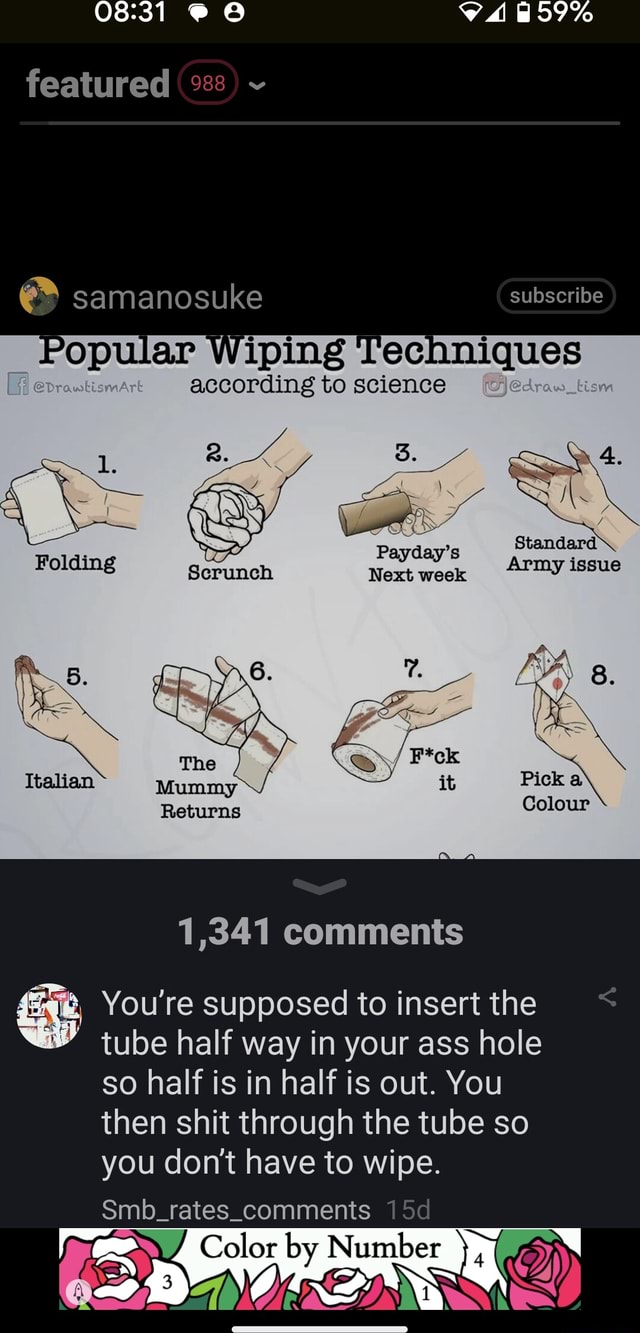 08:31 59%

featured 988

samanosuke subscribe

Popular Wiping Techniques

@DrawtismArt according to science @draw_tism

1. Folding

2. Scrunch

3. Payday's Next week

4. Standard Army issue

5. Italian

6. The Mummy Returns

7. F*ck it

8. Pick a Colour

1,341 comments

You're supposed to insert the tube half way in your ass hole so half is in half is out. You then shit through the tube so you don't have to wipe.

Smb_rates_comments 15d

Color by Number 3 4 1