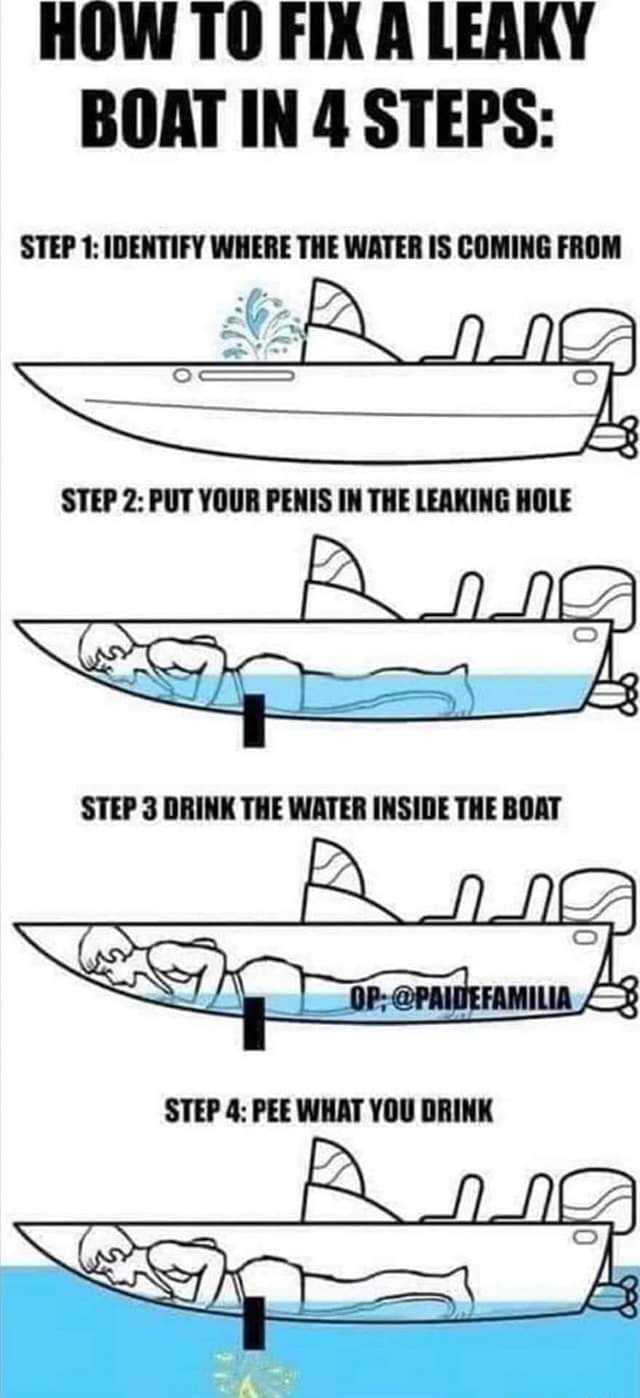 HOW TO FIX A LEAKY BOAT IN 4 STEPS:

STEP 1: IDENTIFY WHERE THE WATER IS COMING FROM

STEP 2: PUT YOUR PENIS IN THE LEAKING HOLE

STEP 3 DRINK THE WATER INSIDE THE BOAT

OP: @PAIDEFAMILIA

STEP 4: PEE WHAT YOU DRINK