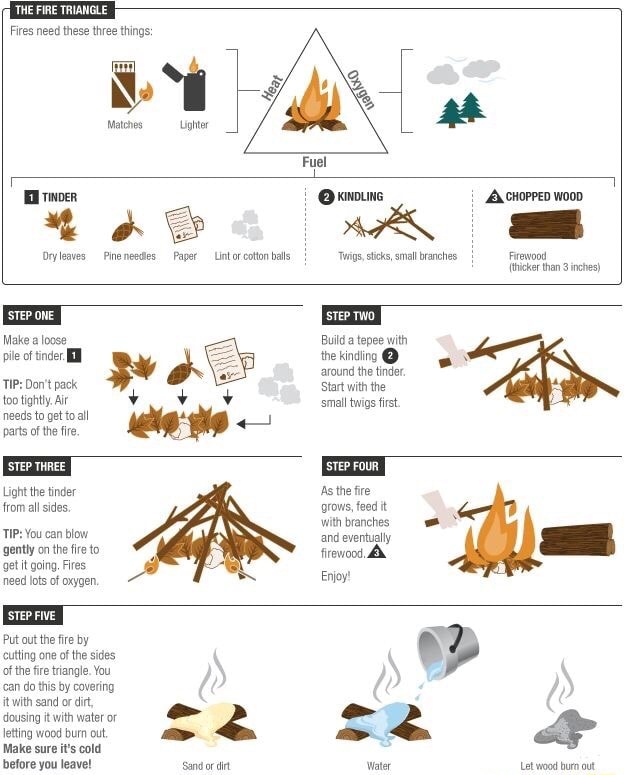 THE FIRE TRIANGLE

Fires need these three things:

Matches Lighter

Heat Oxygen

Fuel

1 TINDER

Dry leaves Pine needles Paper Lint or cotton balls

2 KINDLING

Twigs, sticks, small branches

3 CHOPPED WOOD

Firewood (thicker than 3 inches)

STEP ONE

Make a loose pile of tinder. 1

TIP: Don't pack too tightly. Air needs to get to all parts of the fire.

STEP TWO

Build a tepee with the kindling 2 around the tinder. Start with the small twigs first.

STEP THREE

Light the tinder from all sides.

TIP: You can blow gently on the fire to get it going. Fires need lots of oxygen.

STEP FOUR

As the fire grows, feed it with branches and eventually firewood. 3

Enjoy!

STEP FIVE

Put out the fire by cutting one of the sides of the fire triangle. You can do this by covering it with sand or dirt, dousing it with water or letting wood burn out. Make sure it's cold before you leave!

Sand or dirt Water Let wood burn out