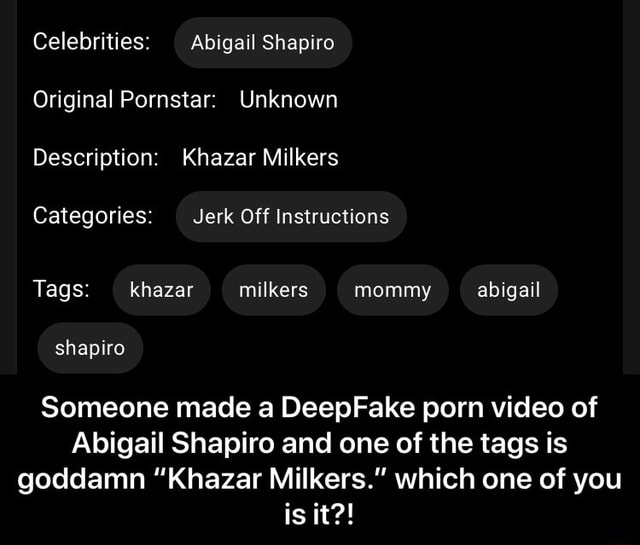 Celebrities: Abigail Shapiro

Original Pornstar: Unknown

Description: Khazar Milkers

Categories: Jerk Off Instructions

Tags: khazar milkers mommy abigail shapiro

Someone made a DeepFake porn video of Abigail Shapiro and one of the tags is goddamn "Khazar Milkers." which one of you is it?!